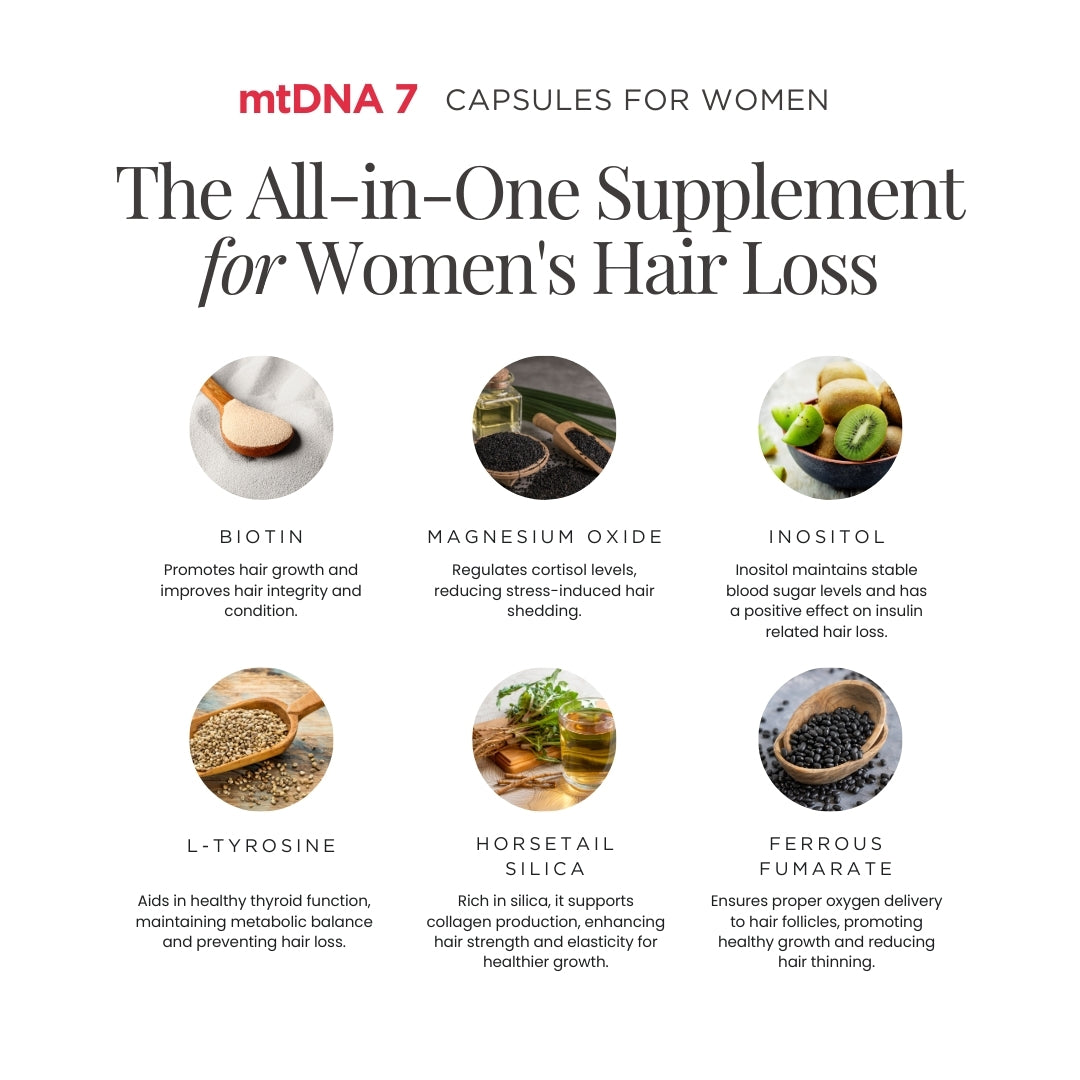 mtDNA 7 CAPSULES FOR WOMEN

The All-in-One Supplement for Women's Hair Loss

BIOTIN

Promotes hair growth and improves hair integrity and condition.

MAGNESIUM OXIDE

Regulates cortisol levels, reducing stress-induced hair shedding.

INOSITOL

Inositol maintains stable blood sugar levels and has a positive effect on insulin related hair loss.

L-TYROSINE

Aids in healthy thyroid function, maintaining metabolic balance and preventing hair loss.

HORSETAIL SILICA

Rich in silica, it supports collagen production, enhancing hair strength and elasticity for healthier growth.

FERROUS FUMARATE

Ensures proper oxygen delivery to hair follicles, promoting healthy growth and reducing hair thinning.